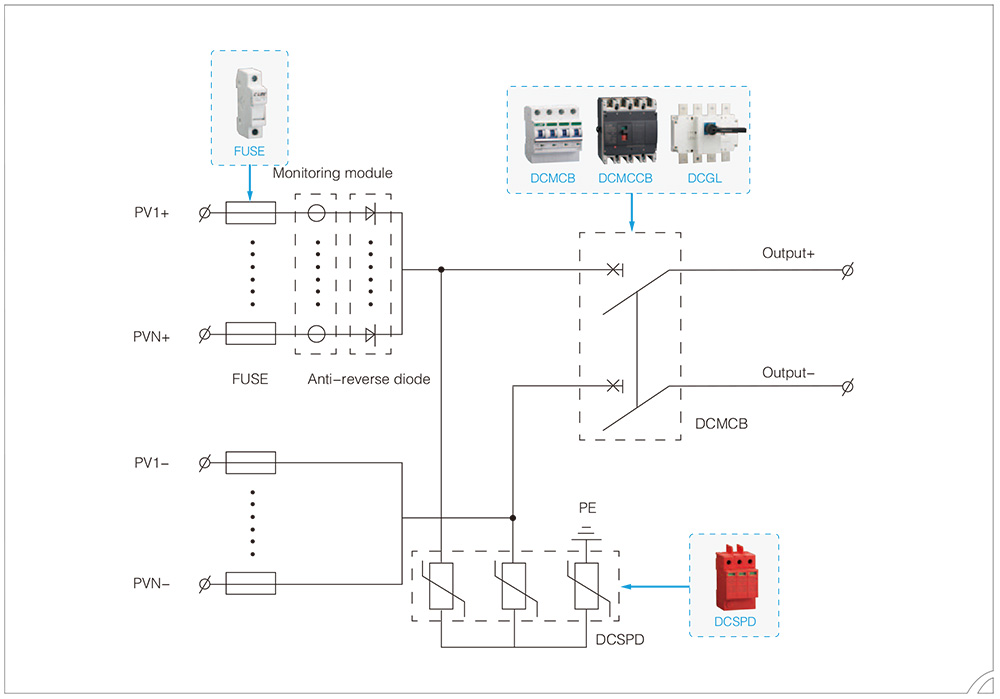 FUSE

Monitoring module

DCMCB DCMCCB DCGL

PV1+

PVN+

FUSE

Anti-reverse diode

Output+

Output-

DCMCB

PV1-

PVN-

PE

DCSPD

DCSPD